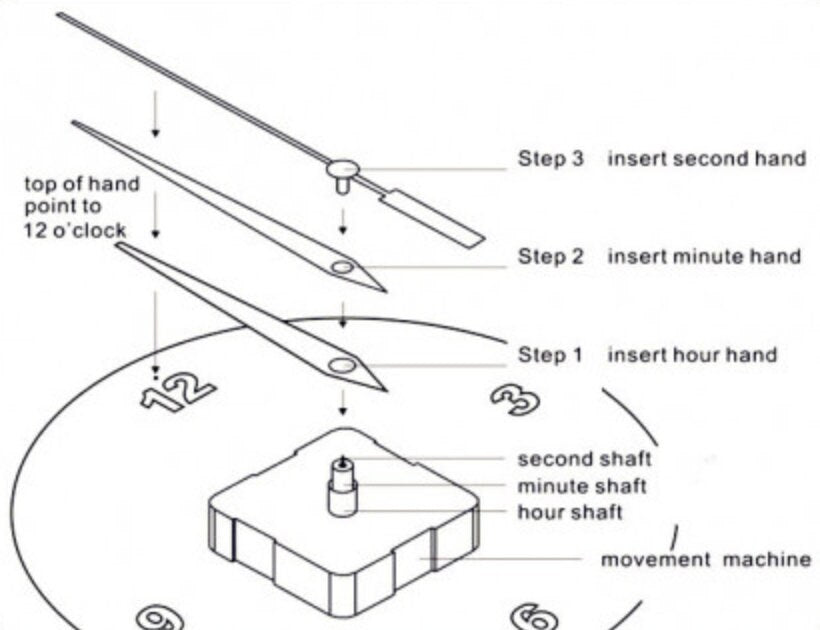 top of hand point to 12 o'clock

Step 3 insert second hand

Step 2 insert minute hand

Step 1 insert hour hand

12

3

second shaft
minute shaft
hour shaft

movement machine

9

6